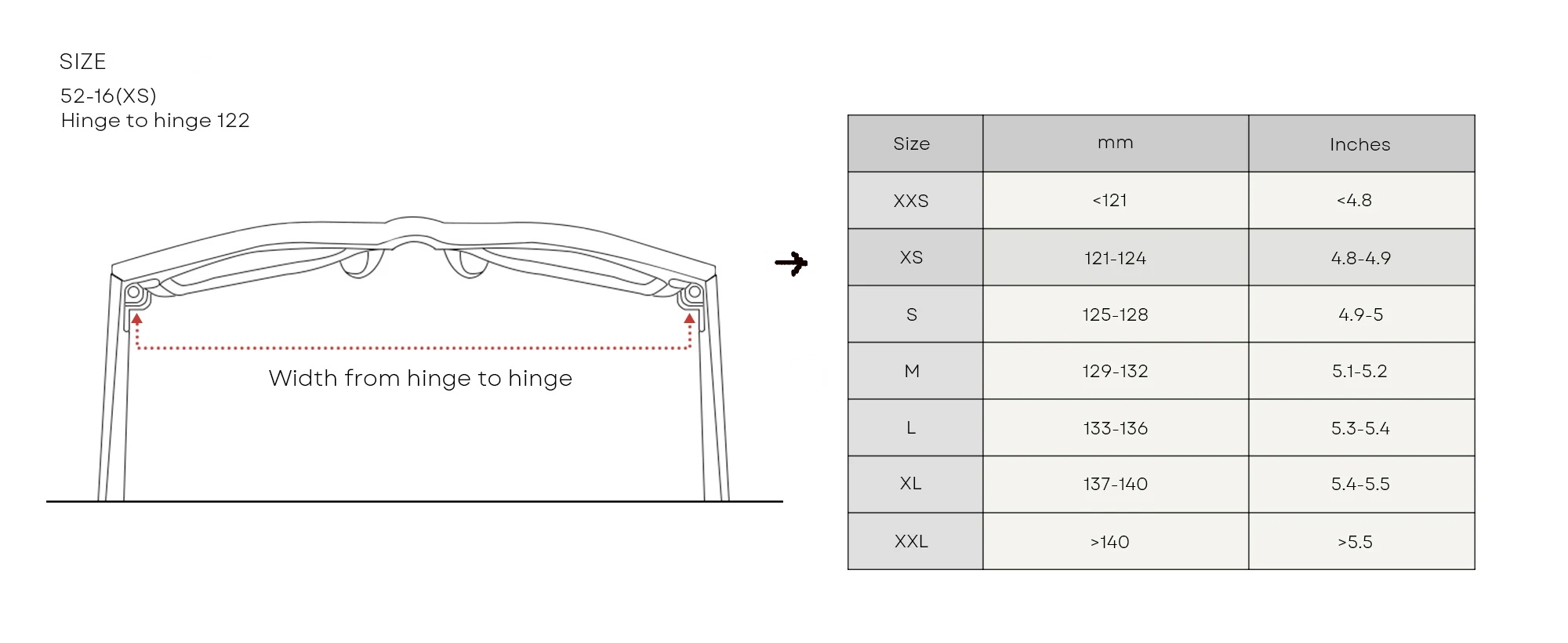 SIZE

52-16(XS)
Hinge to hinge 122

Width from hinge to hinge

| Size | mm | Inches |
|---|---|---|
| XXS | <121 | <4.8 |
| XS | 121-124 | 4.8-4.9 |
| S | 125-128 | 4.9-5 |
| M | 129-132 | 5.1-5.2 |
| L | 133-136 | 5.3-5.4 |
| XL | 137-140 | 5.4-5.5 |
| XXL | >140 | >5.5 |