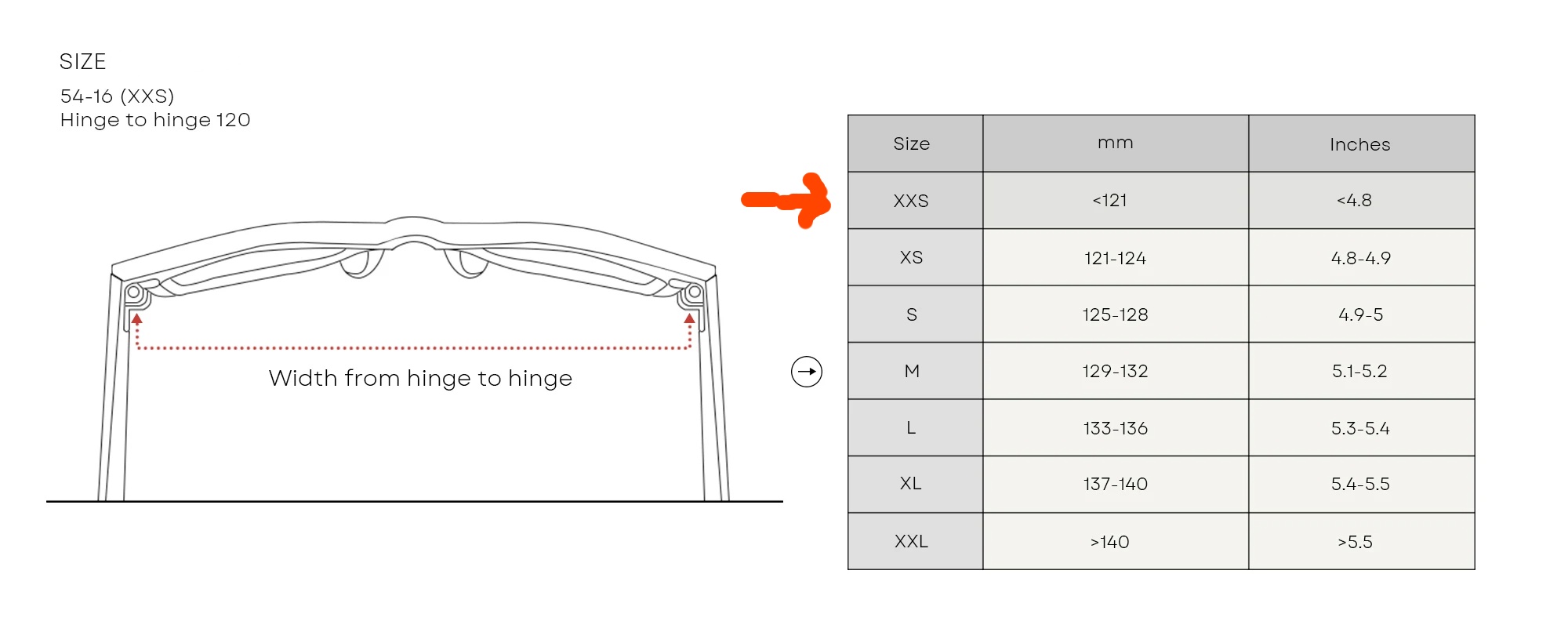 SIZE

54-16 (XXS)
Hinge to hinge 120

Width from hinge to hinge

| Size | mm | Inches |
|---|---|---|
| XXS | <121 | <4.8 |
| XS | 121-124 | 4.8-4.9 |
| S | 125-128 | 4.9-5 |
| M | 129-132 | 5.1-5.2 |
| L | 133-136 | 5.3-5.4 |
| XL | 137-140 | 5.4-5.5 |
| XXL | >140 | >5.5 |